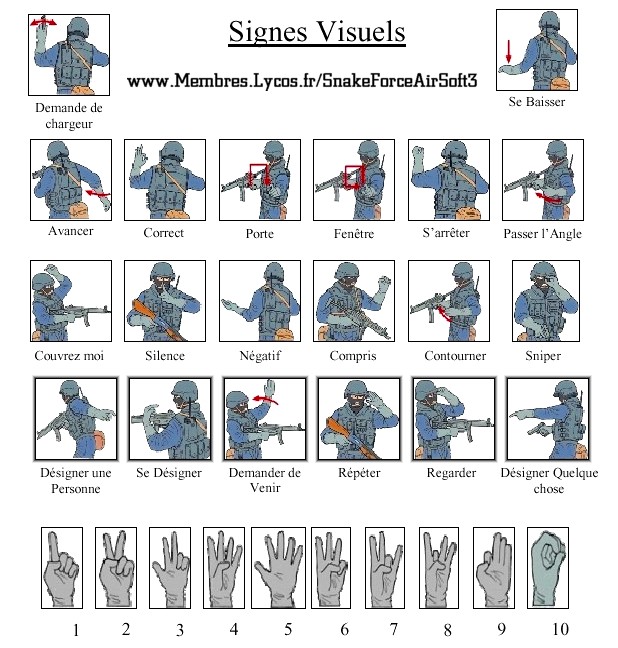 Signes Visuels

www.Membres.Lycos.fr/SnakeForceAirSoft3

Demande de chargeur

Se Baisser

Avancer

Correct

Porte

Fenêtre

S'arrêter

Passer l'Angle

Couvrez moi

Silence

Négatif

Compris

Contourner

Sniper

Désigner une Personne

Se Désigner

Demander de Venir

Répéter

Regarder

Désigner Quelque chose

1 2 3 4 5 6 7 8 9 10