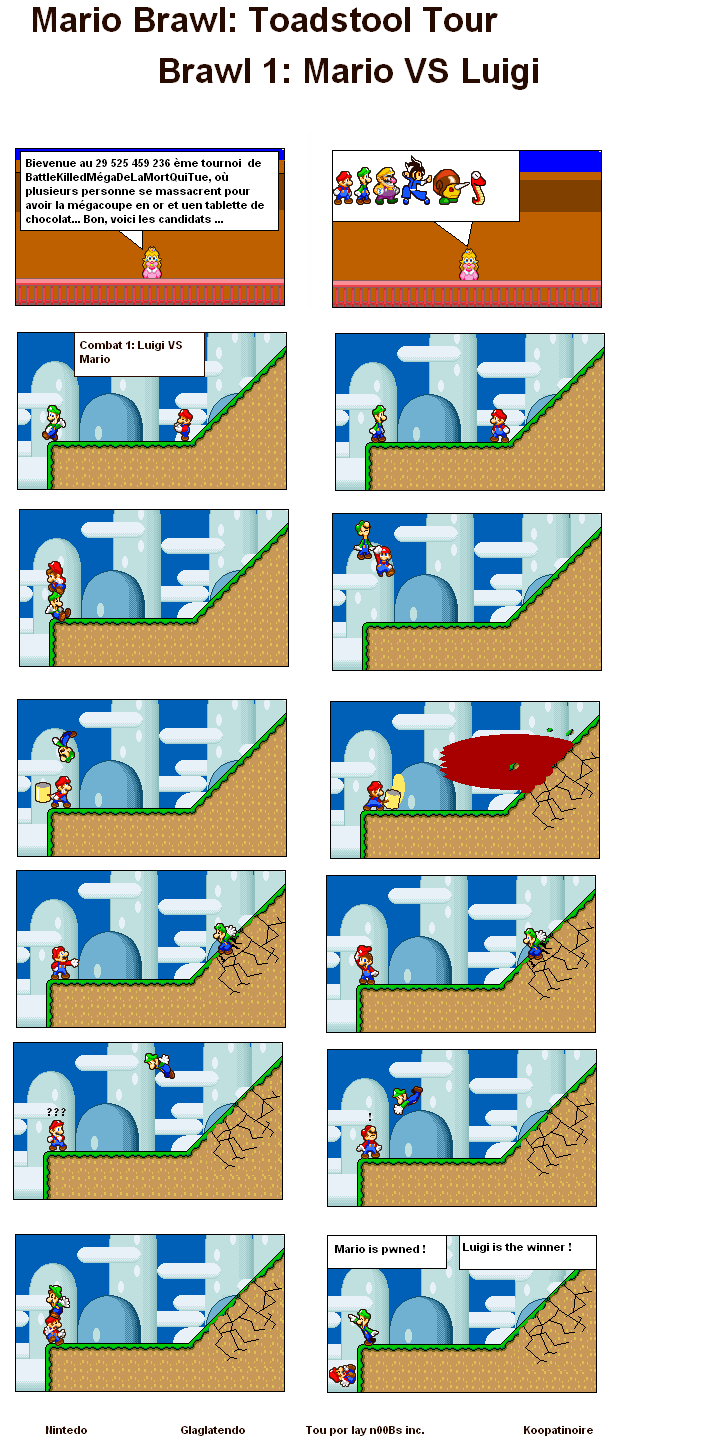 Mario Brawl: Toadstool Tour
Brawl 1: Mario VS Luigi

Bievenue au 29 525 459 236 ème tournoi de BattleKilledMégaDeLaMortQuiTue, où plusieurs personne se massacrent pour avoir la mégacoupe en or et uen tablette de chocolat... Bon, voici les candidats ...

Combat 1: Luigi VS Mario

???

!

Mario is pwned !

Luigi is the winner !

Nintedo Glaglatendo Tou por lay n00Bs inc. Koopatinoire